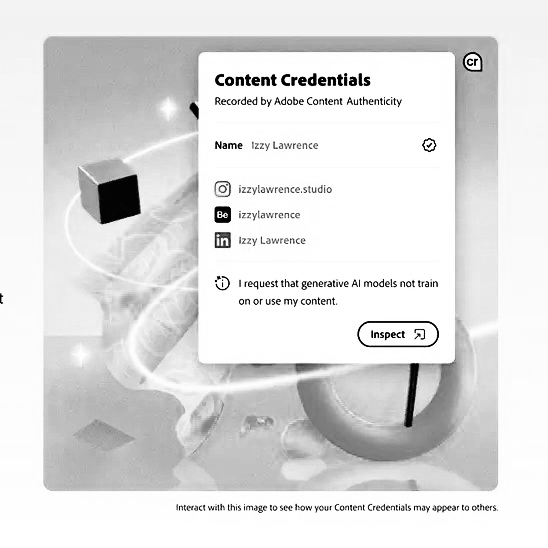 cr

Content Credentials

Recorded by Adobe Content Authenticity

Name Izzy Lawrence

izzylawrence.studio

Be izzylawrence

in Izzy Lawrence

I request that generative AI models not train on or use my content.

Inspect

t

Interact with this image to see how your Content Credentials may appear to others.